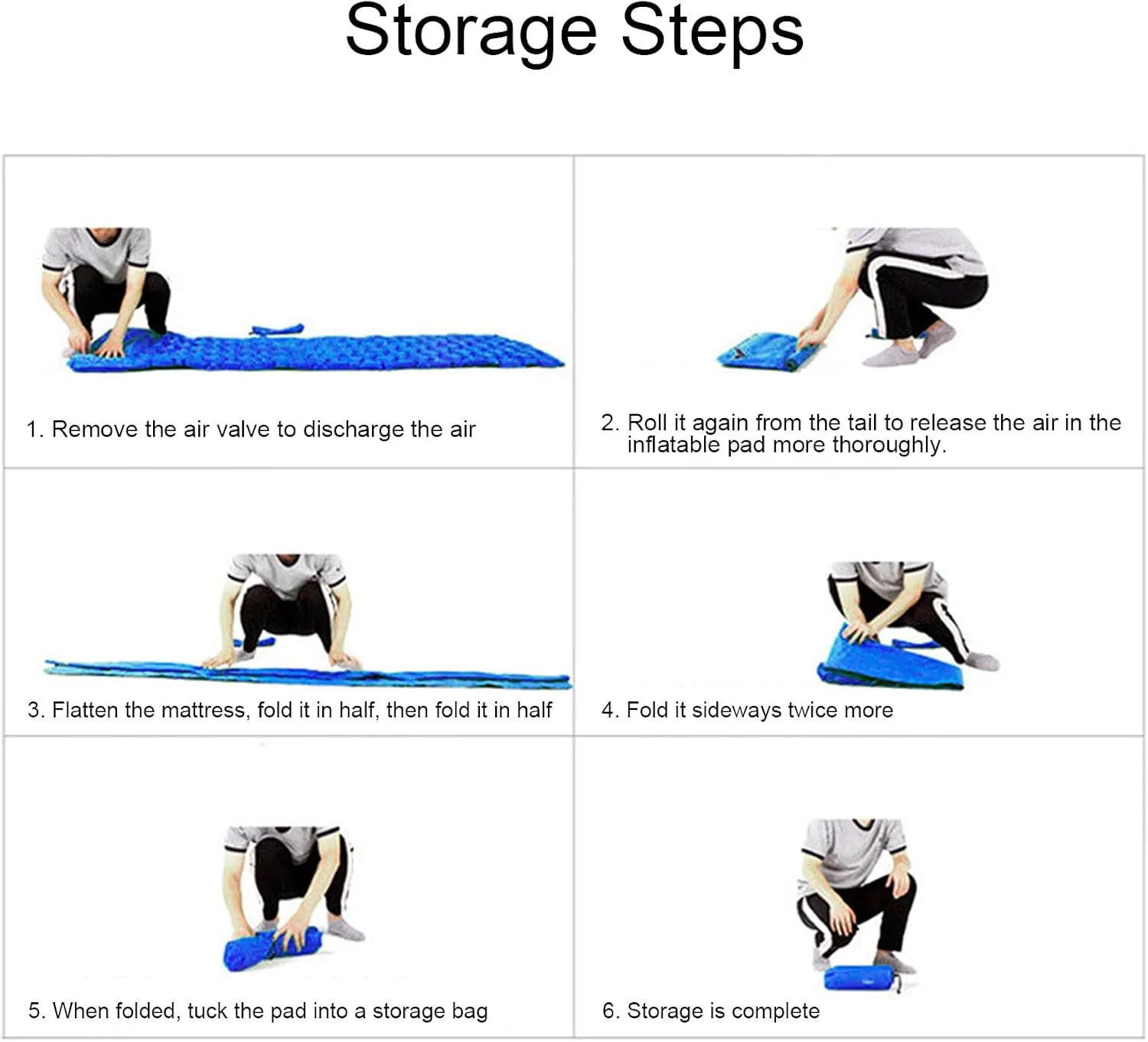 Storage Steps

1. Remove the air valve to discharge the air

2. Roll it again from the tail to release the air in the inflatable pad more thoroughly.

3. Flatten the mattress, fold it in half, then fold it in half

4. Fold it sideways twice more

5. When folded, tuck the pad into a storage bag

6. Storage is complete