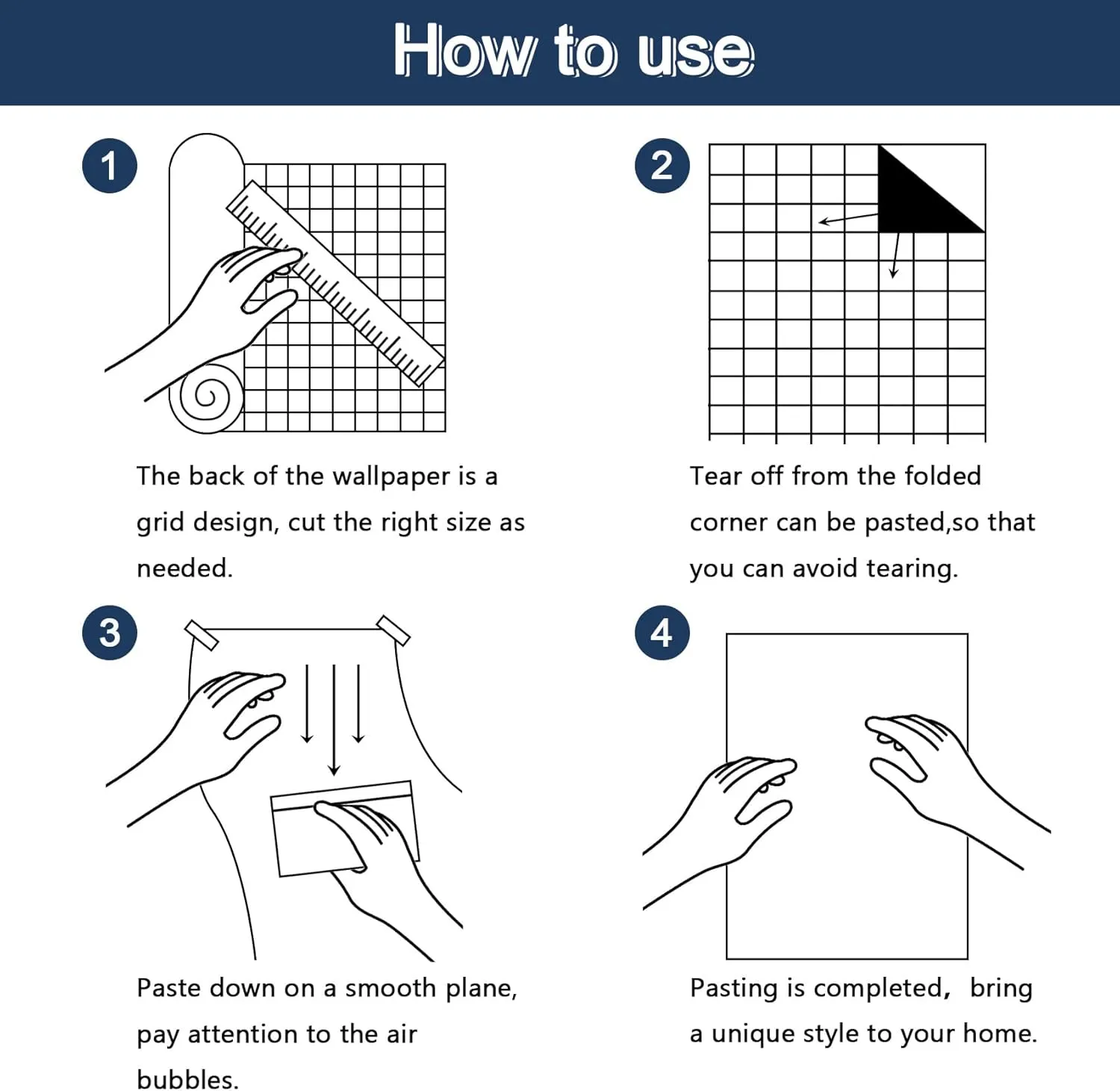 How to use

1

The back of the wallpaper is a grid design, cut the right size as needed.

2

Tear off from the folded corner can be pasted,so that you can avoid tearing.

3

Paste down on a smooth plane, pay attention to the air bubbles.

4

Pasting is completed， bring a unique style to your home.