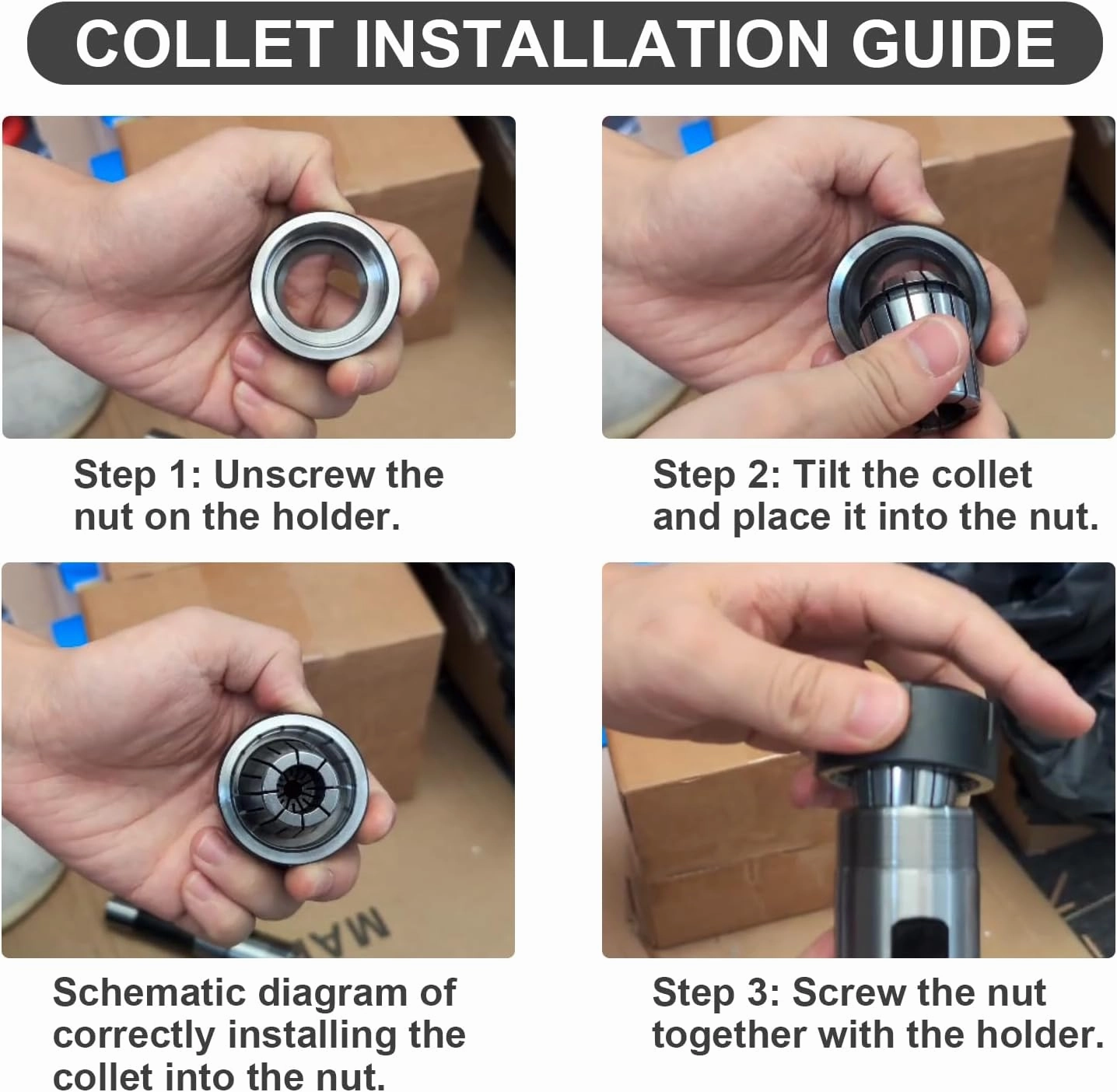 COLLET INSTALLATION GUIDE

Step 1: Unscrew the nut on the holder.

Step 2: Tilt the collet and place it into the nut.

Schematic diagram of correctly installing the collet into the nut.

Step 3: Screw the nut together with the holder.