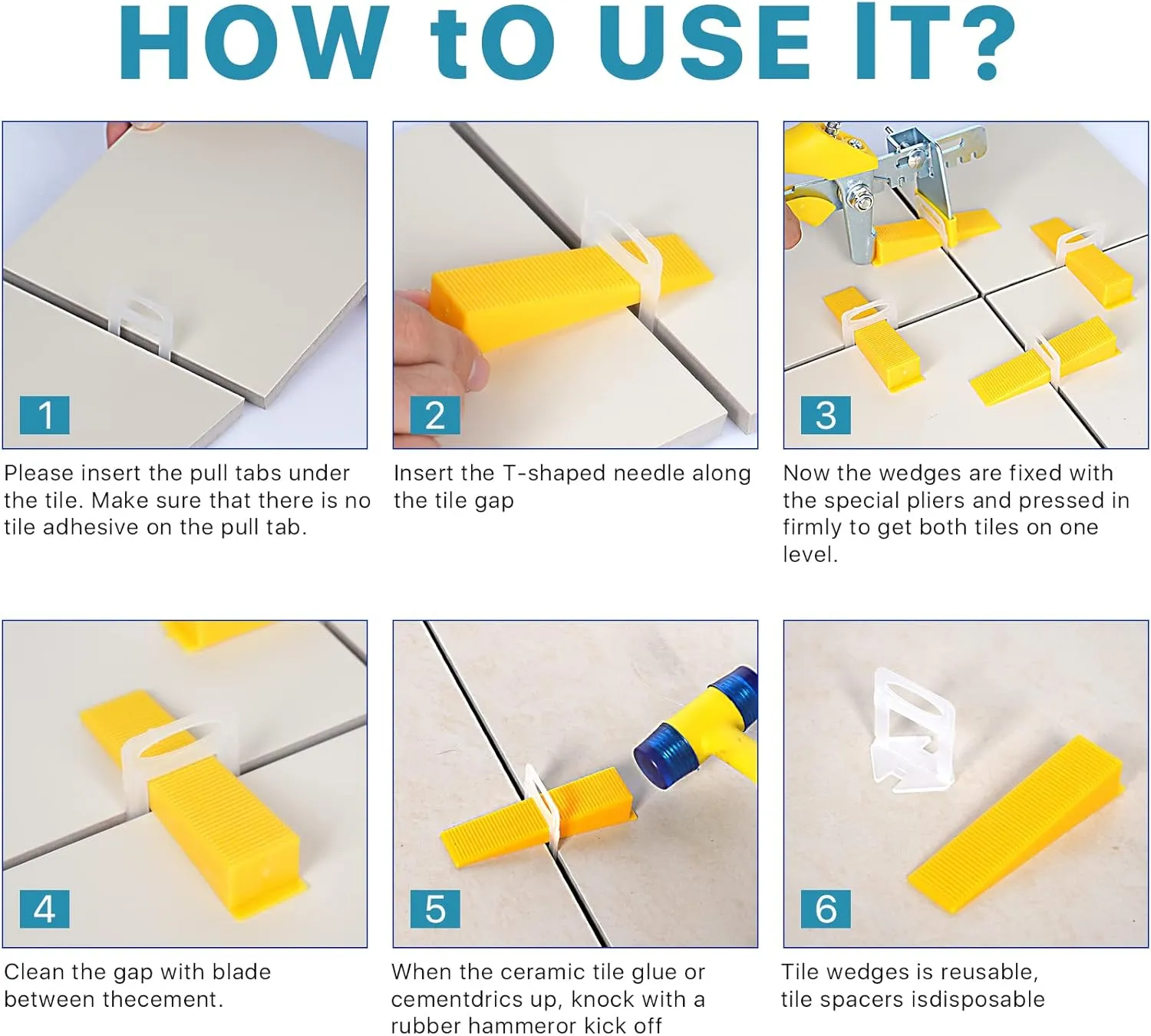 HOW tO USE IT?

1

Please insert the pull tabs under the tile. Make sure that there is no tile adhesive on the pull tab.

2

Insert the T-shaped needle along the tile gap

3

Now the wedges are fixed with the special pliers and pressed in firmly to get both tiles on one level.

4

Clean the gap with blade between thecement.

5

When the ceramic tile glue or cementdrics up, knock with a rubber hammeror kick off

6

Tile wedges is reusable, tile spacers isdisposable